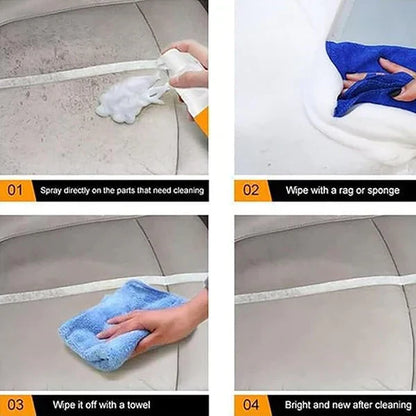 01 Spray directly on the parts that need cleaning

02 Wipe with a rag or sponge

03 Wipe it off with a towel

04 Bright and new after cleaning